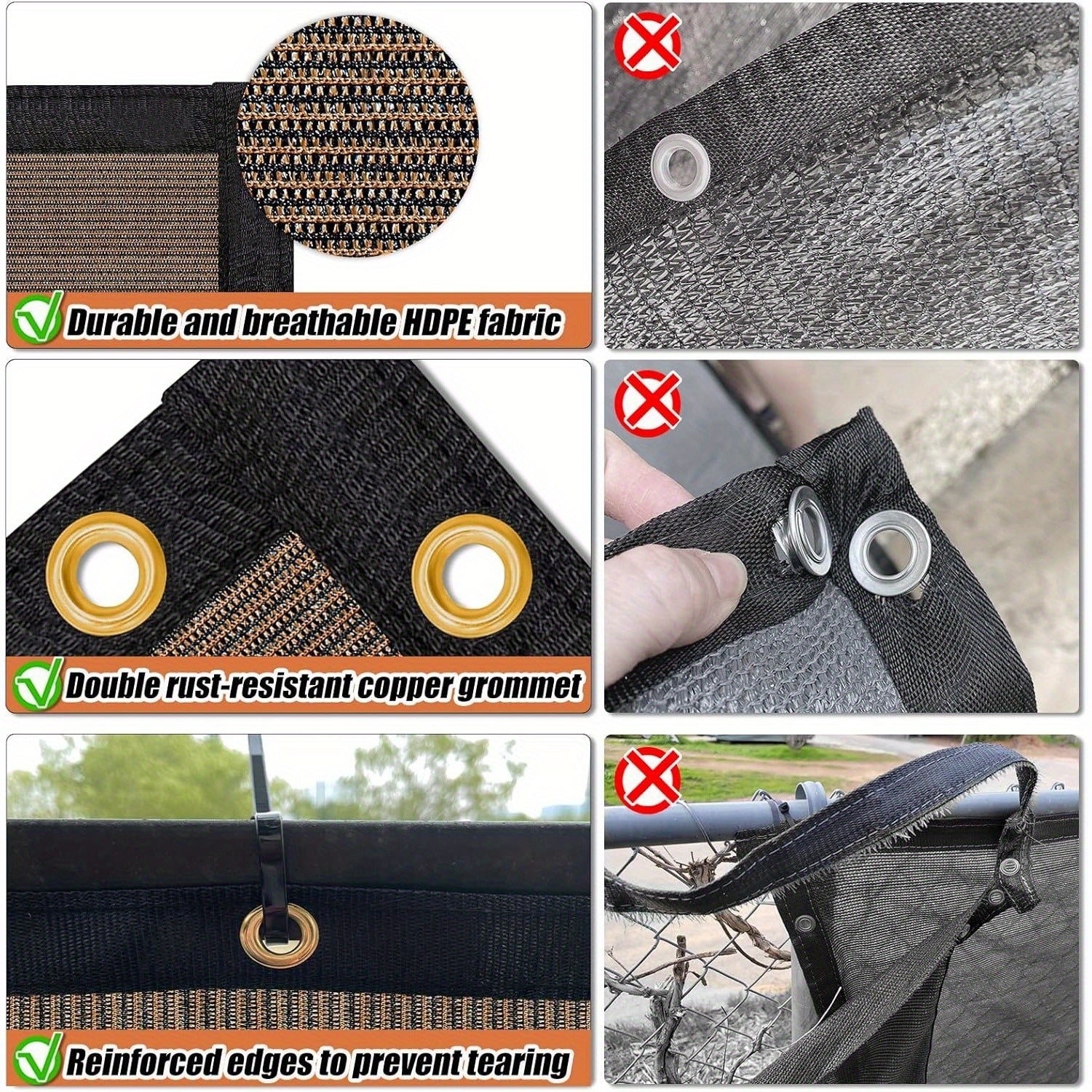 Durable and breathable HDPE fabric

Double rust-resistant copper grommet

Reinforced edges to prevent tearing