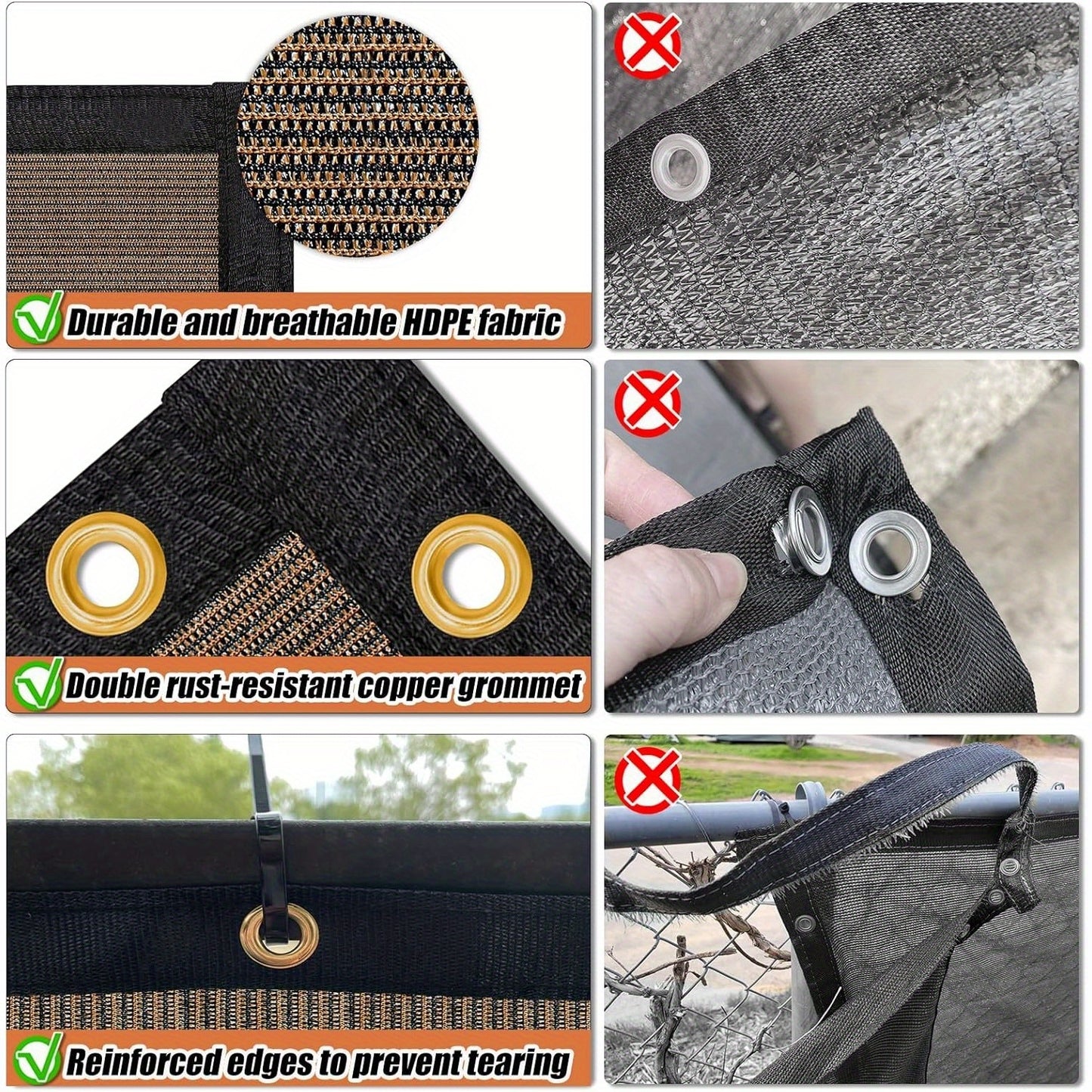 Durable and breathable HDPE fabric

Double rust-resistant copper grommet

Reinforced edges to prevent tearing