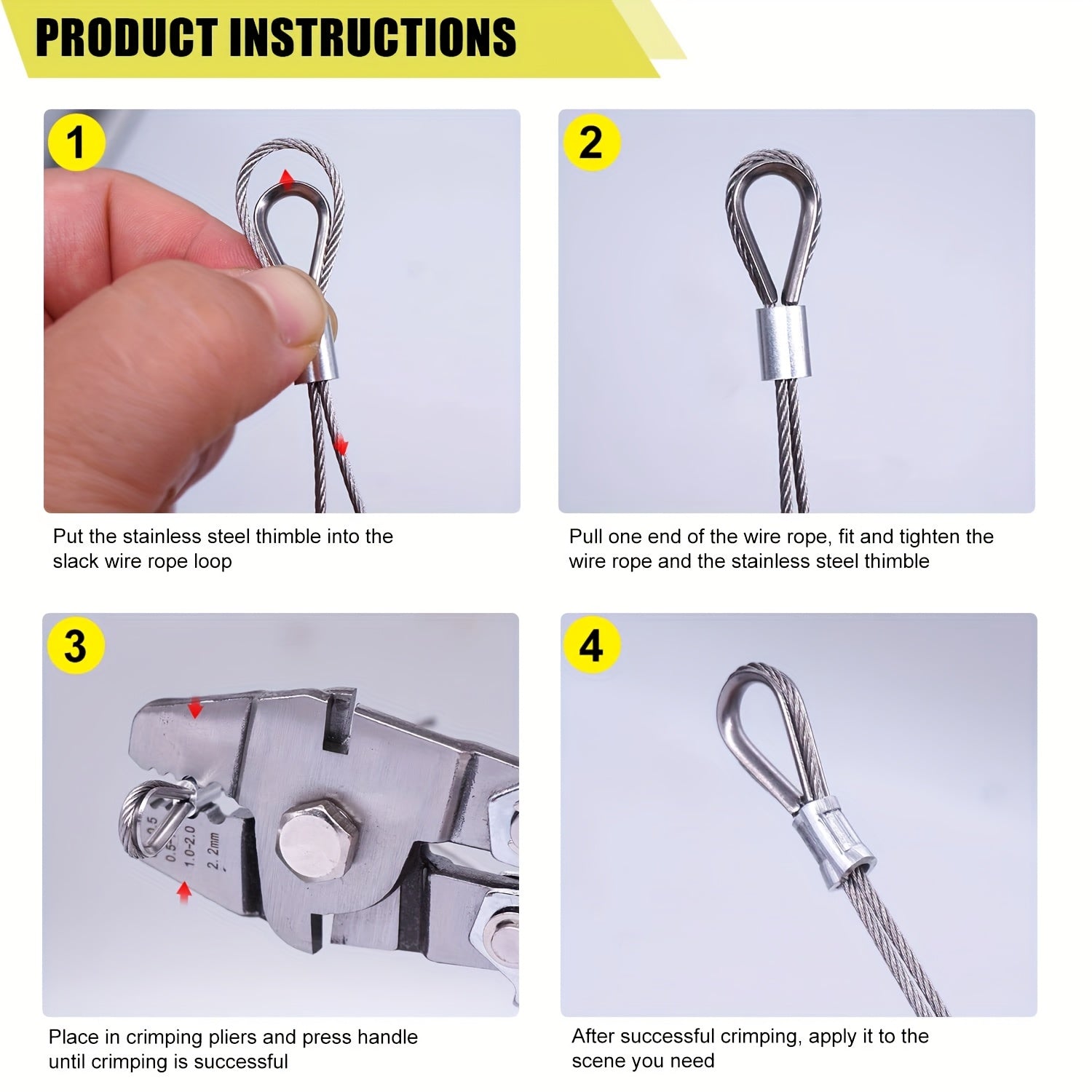 PRODUCT INSTRUCTIONS

1

Put the stainless steel thimble into the slack wire rope loop

2

Pull one end of the wire rope, fit and tighten the wire rope and the stainless steel thimble

3

0.5
0.5
1.0-2.0
2.2mm

Place in crimping pliers and press handle until crimping is successful

4

After successful crimping, apply it to the scene you need