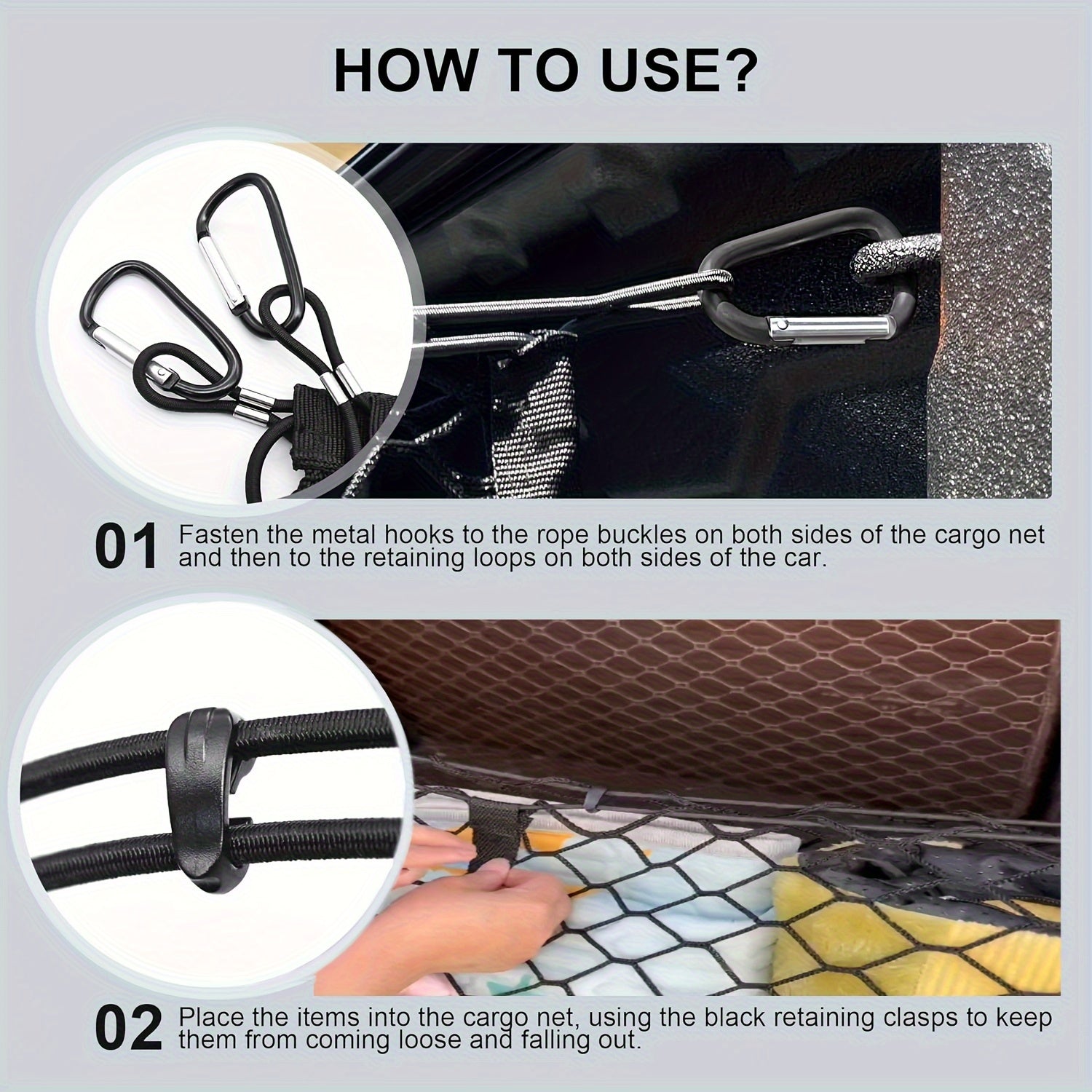 HOW TO USE?

01 Fasten the metal hooks to the rope buckles on both sides of the cargo net and then to the retaining loops on both sides of the car.

02 Place the items into the cargo net, using the black retaining clasps to keep them from coming loose and falling out.