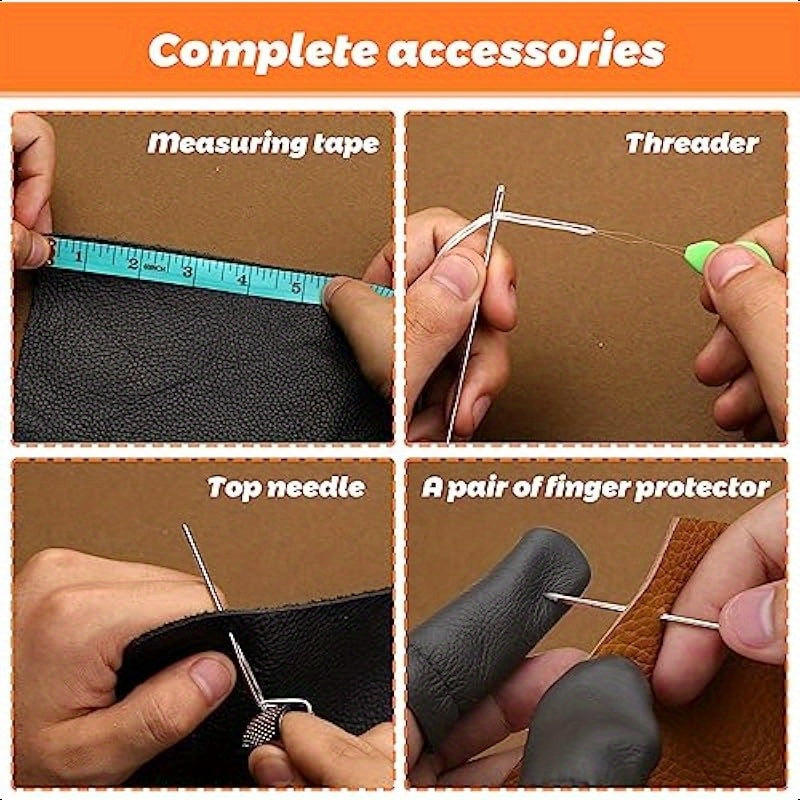 Complete accessories

Measuring tape

1 2 3 4 5

Threader

Top needle

A pair of finger protector