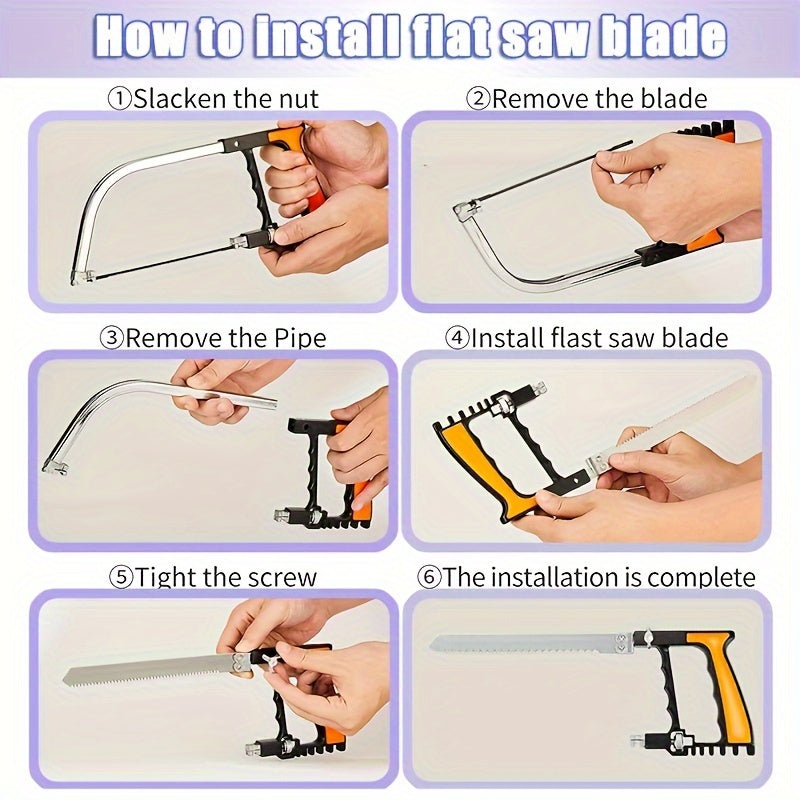 How to install flat saw blade

①Slacken the nut

②Remove the blade

③Remove the Pipe

④Install flast saw blade

⑤Tight the screw

⑥The installation is complete