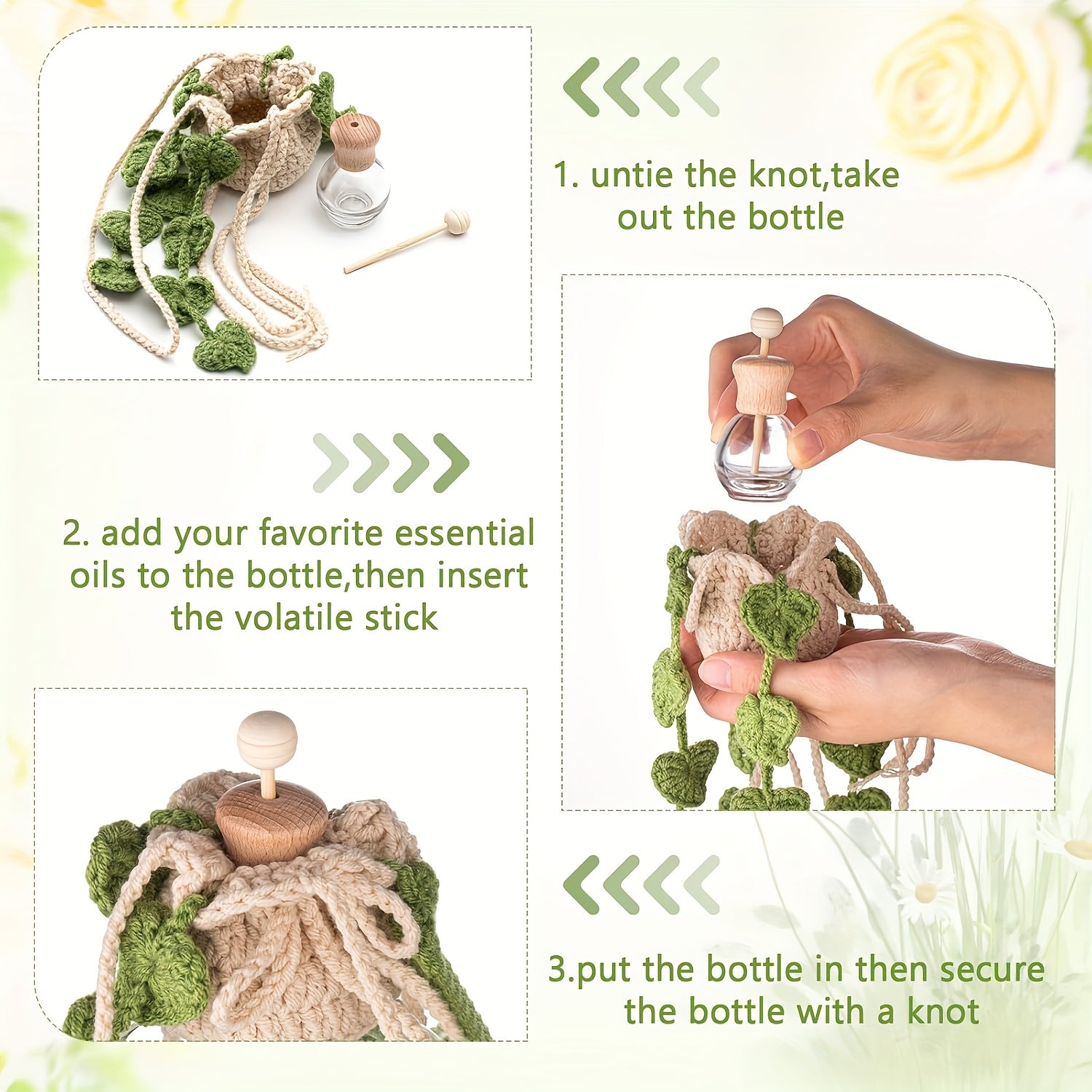 1. untie the knot,take out the bottle

2. add your favorite essential oils to the bottle,then insert the volatile stick

3.put the bottle in then secure the bottle with a knot