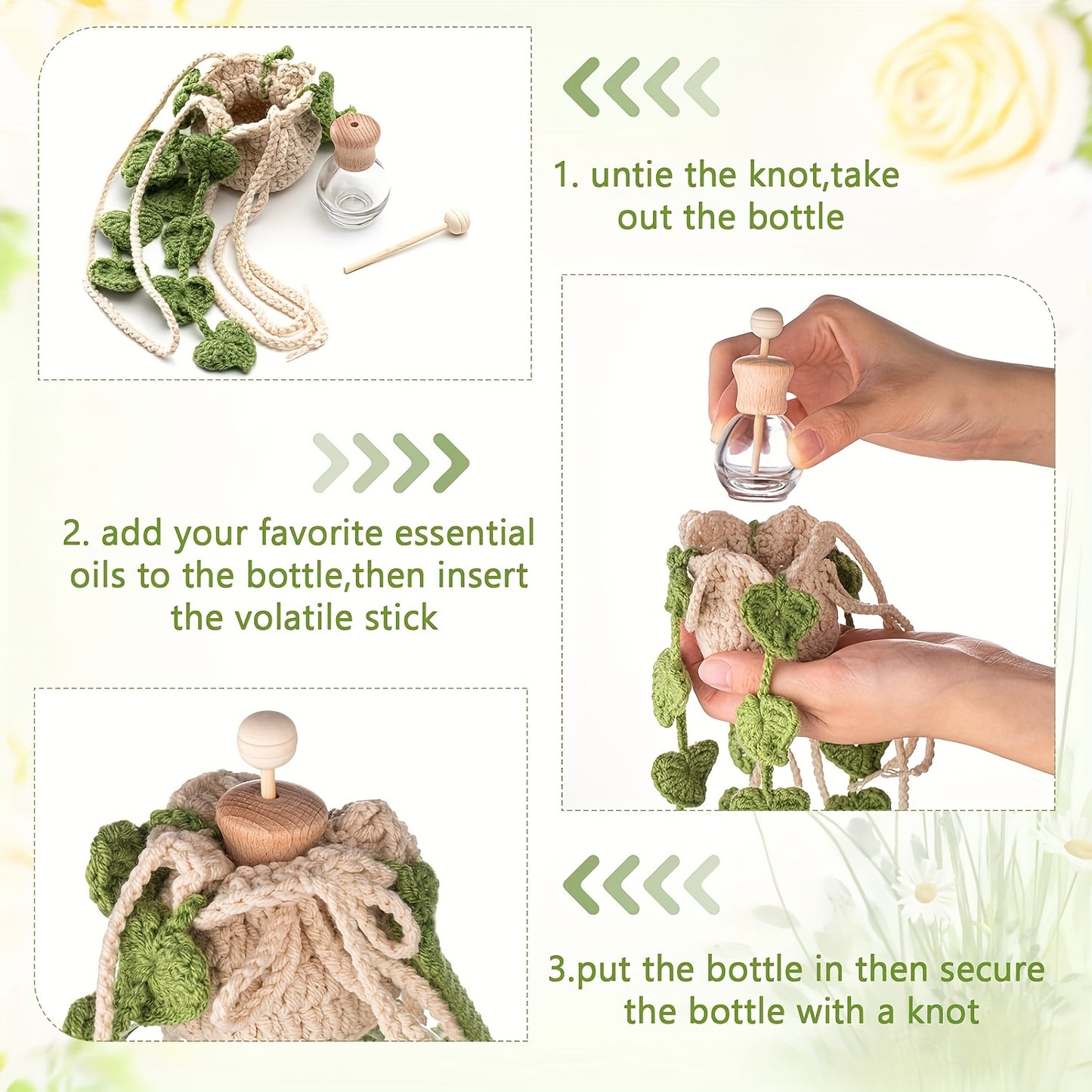 1. untie the knot,take out the bottle

2. add your favorite essential oils to the bottle,then insert the volatile stick

3.put the bottle in then secure the bottle with a knot