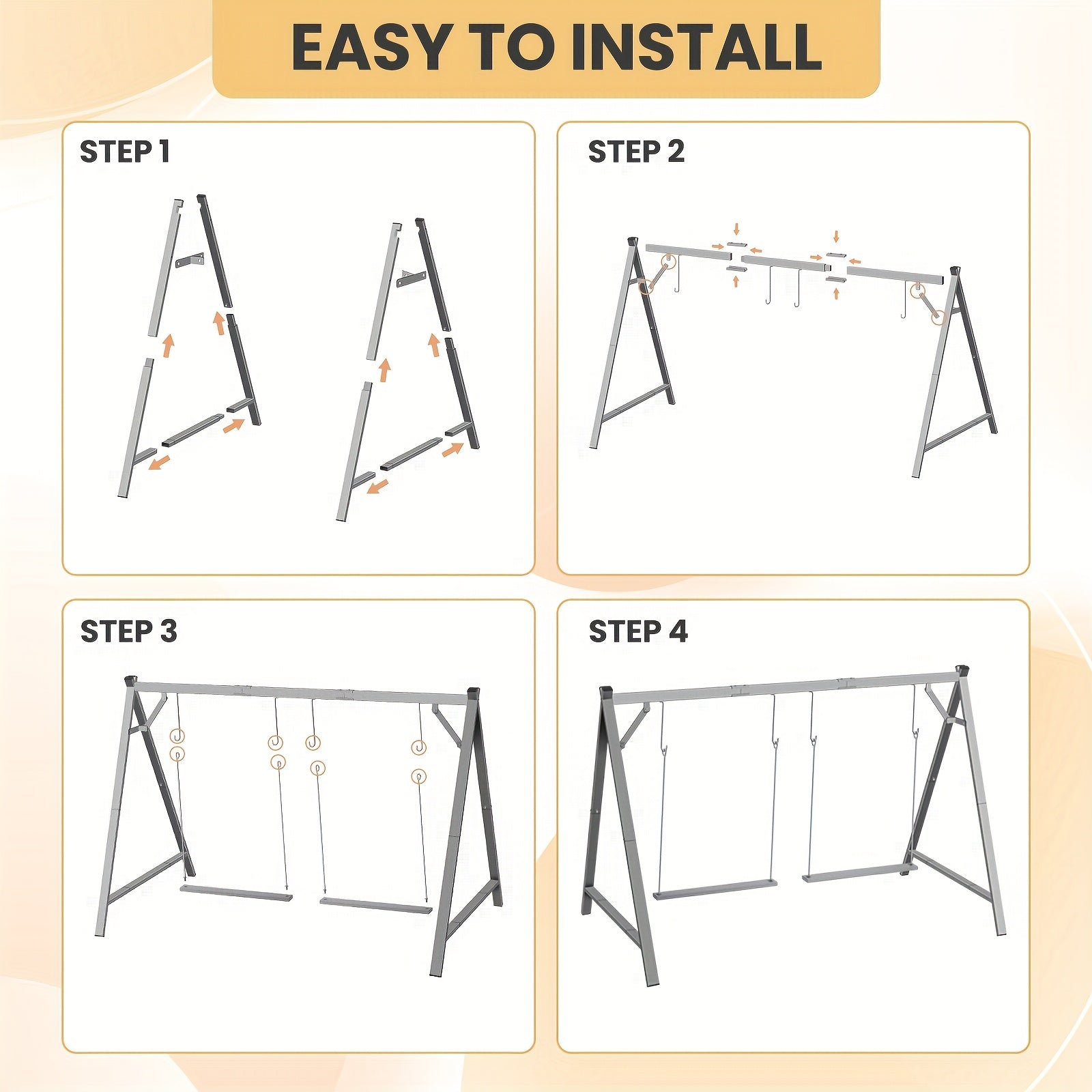 EASY TO INSTALL

STEP 1

STEP 2

STEP 3

STEP 4