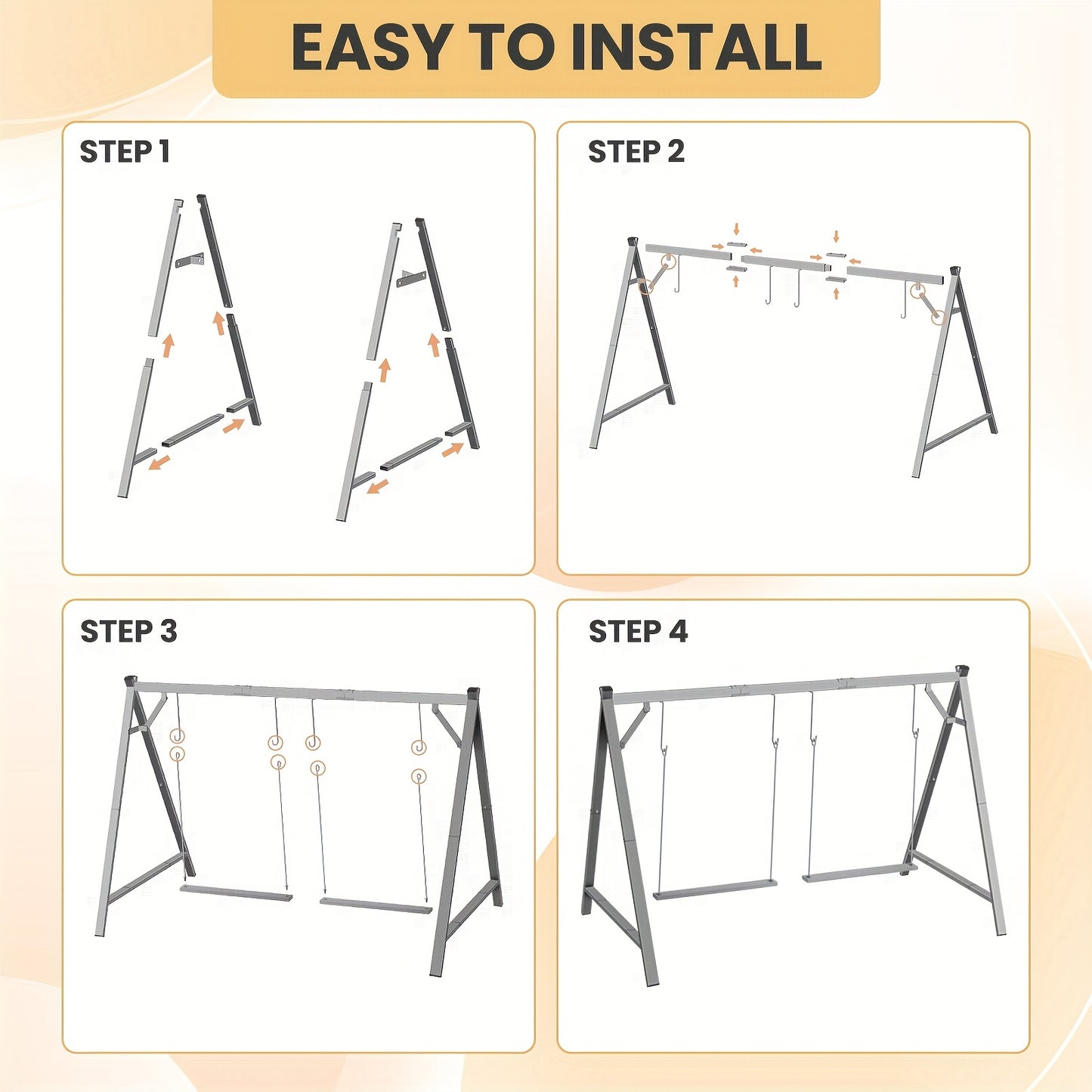 EASY TO INSTALL

STEP 1

STEP 2

STEP 3

STEP 4