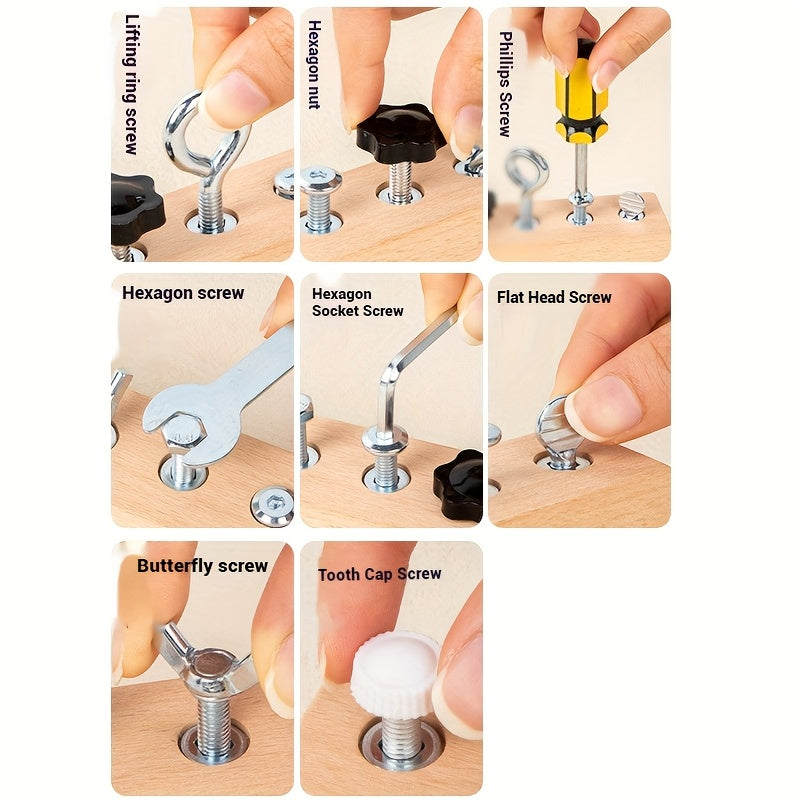 Lifting ring screw

Hexagon nut

Phillips Screw

Hexagon screw

Hexagon Socket Screw

Flat Head Screw

Butterfly screw

Tooth Cap Screw