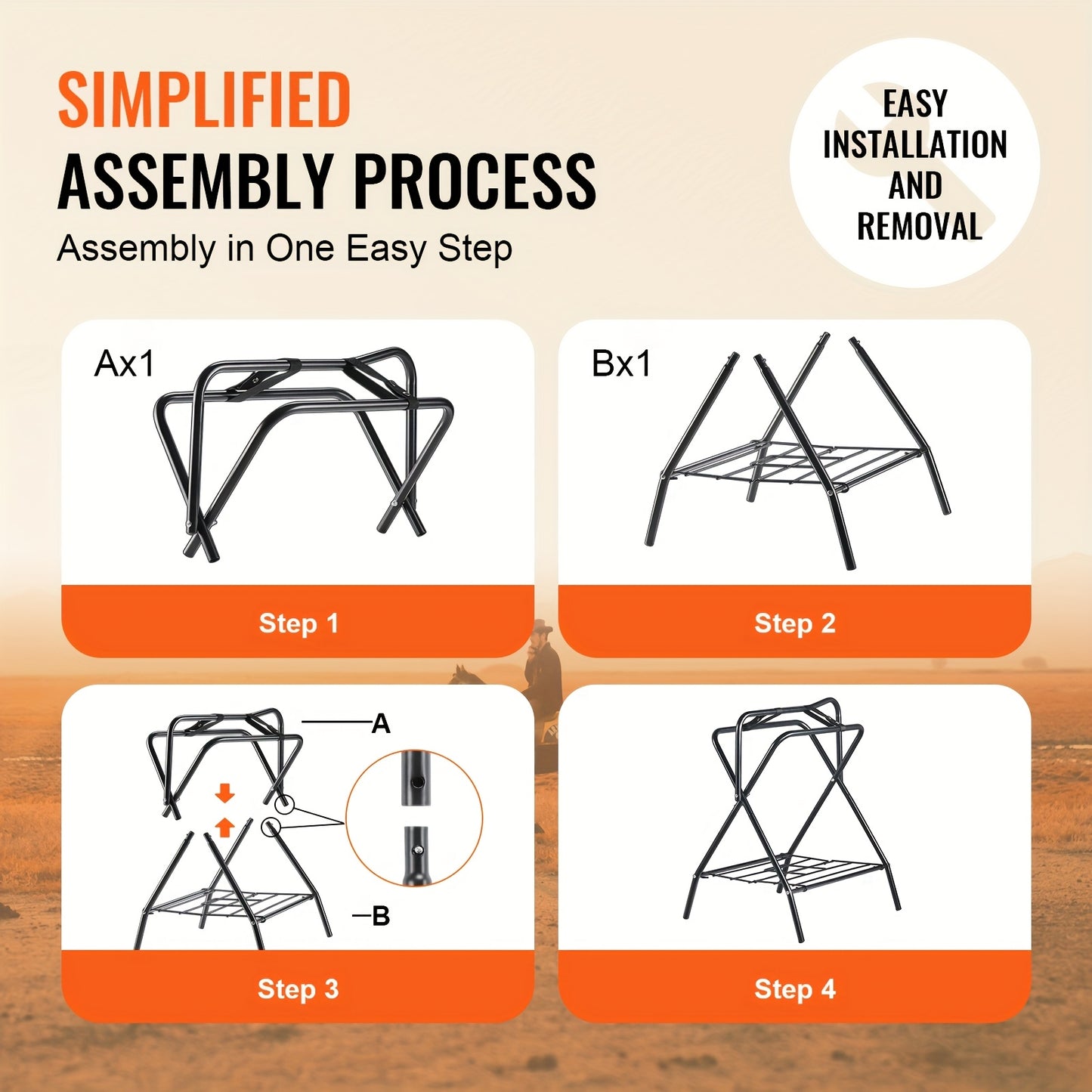 SIMPLIFIED
ASSEMBLY PROCESS
Assembly in One Easy Step

EASY INSTALLATION AND REMOVAL

Ax1

Step 1

Bx1

Step 2

A

B

Step 3

Step 4