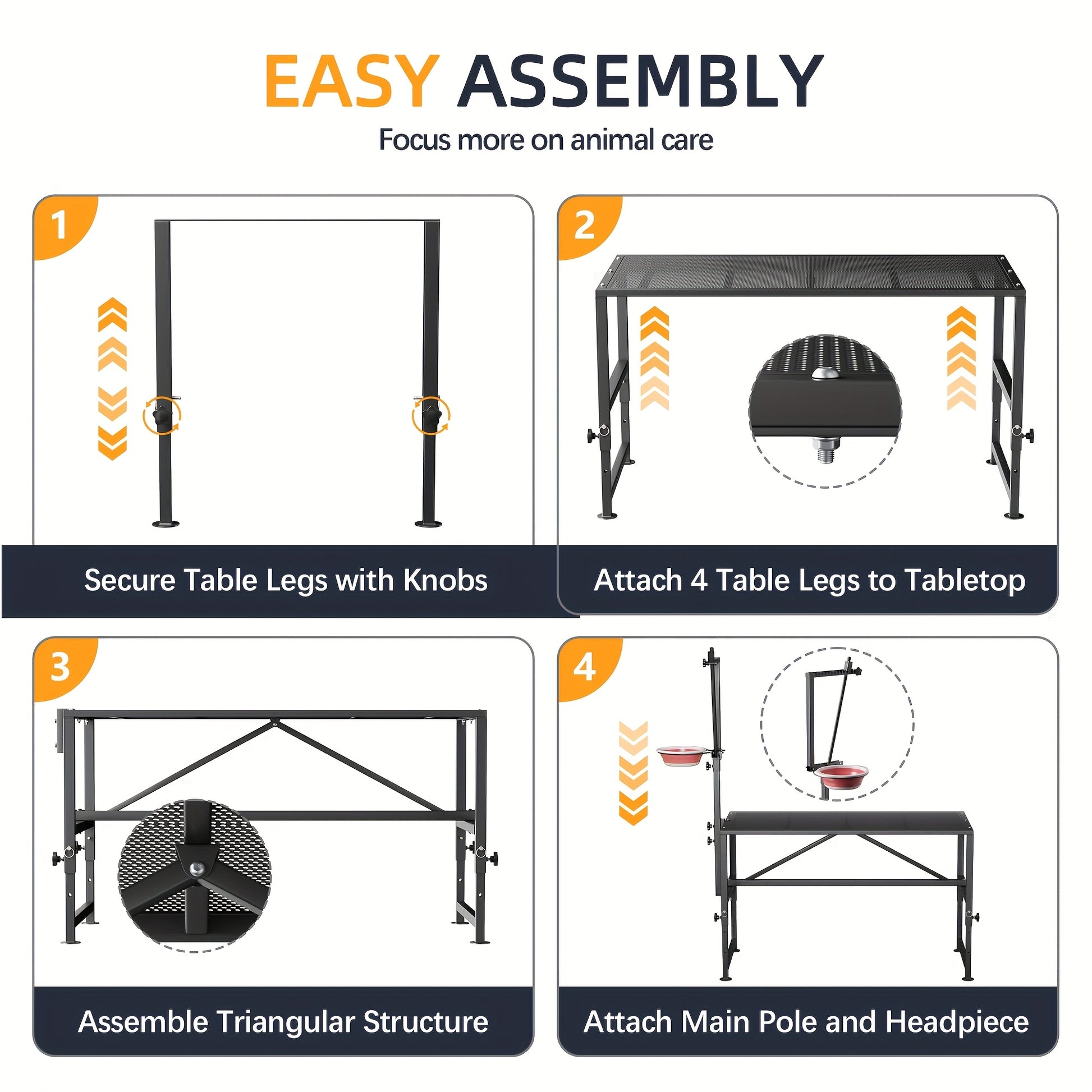 EASY ASSEMBLY

Focus more on animal care

1

Secure Table Legs with Knobs

2

Attach 4 Table Legs to Tabletop

3

Assemble Triangular Structure

4

Attach Main Pole and Headpiece