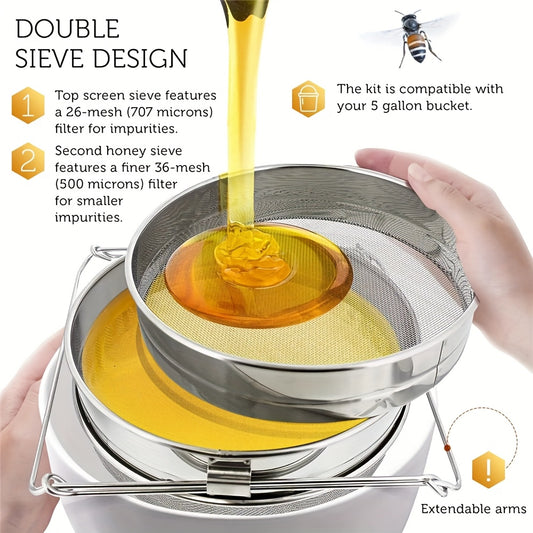 DOUBLE SIEVE DESIGN

1 Top screen sieve features a 26-mesh (707 microns) filter for impurities.

2 Second honey sieve features a finer 36-mesh (500 microns) filter for smaller impurities.

The kit is compatible with your 5 gallon bucket.

!

Extendable arms