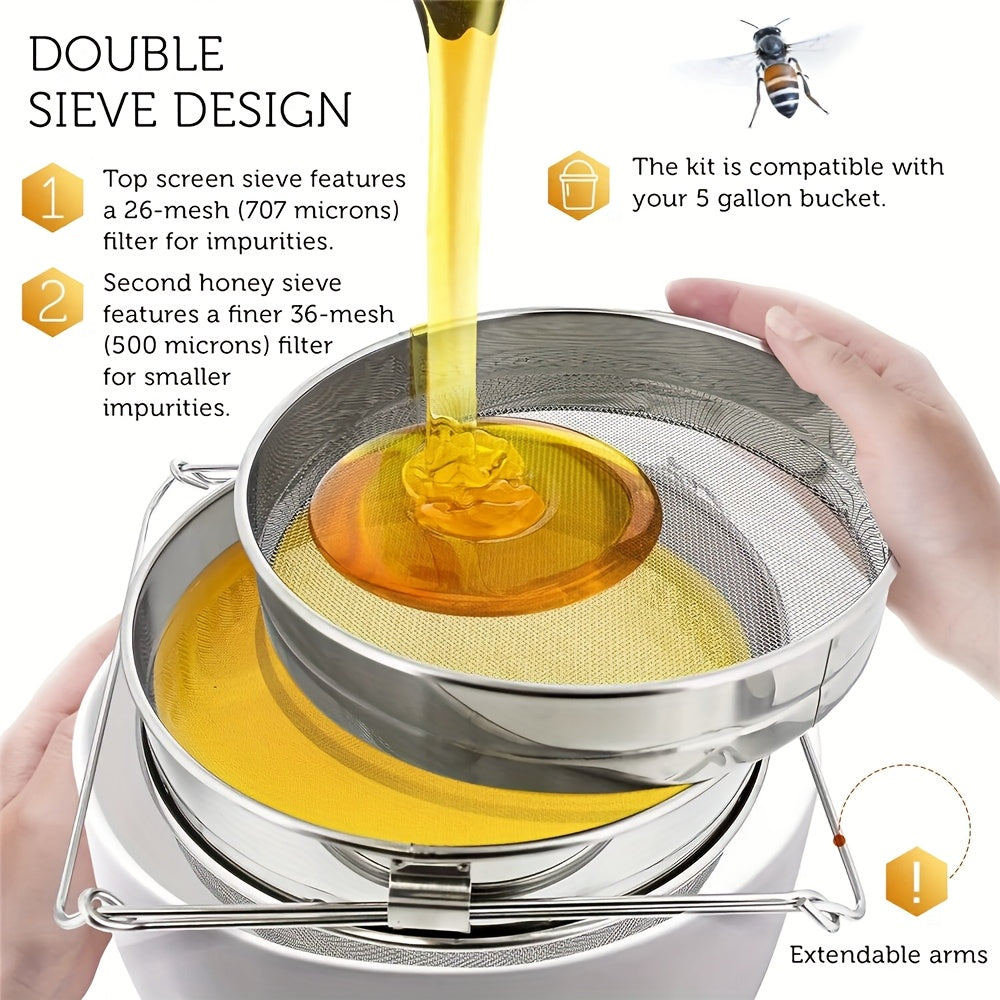 DOUBLE SIEVE DESIGN

1 Top screen sieve features a 26-mesh (707 microns) filter for impurities.

2 Second honey sieve features a finer 36-mesh (500 microns) filter for smaller impurities.

The kit is compatible with your 5 gallon bucket.

!

Extendable arms