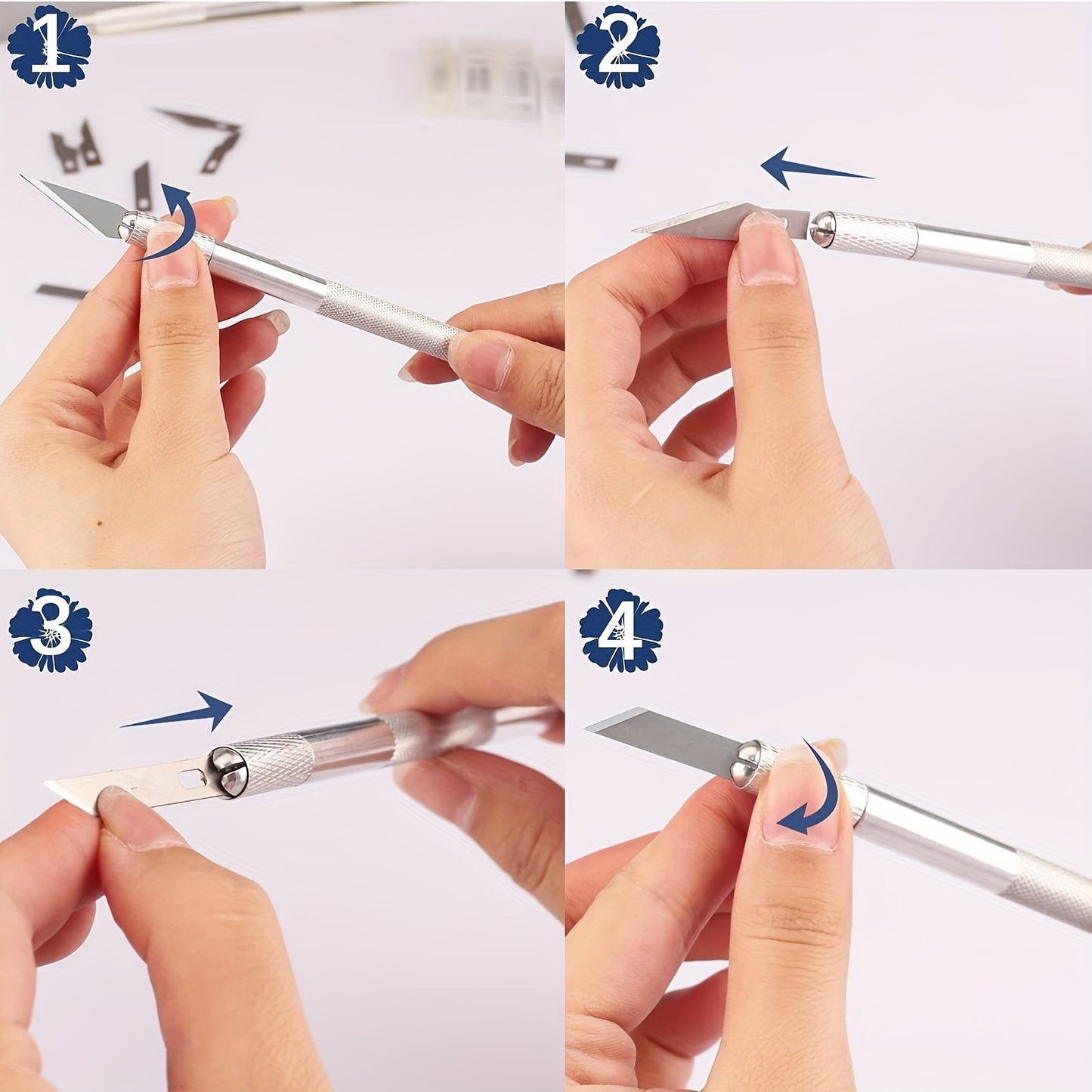 1

2

3

4