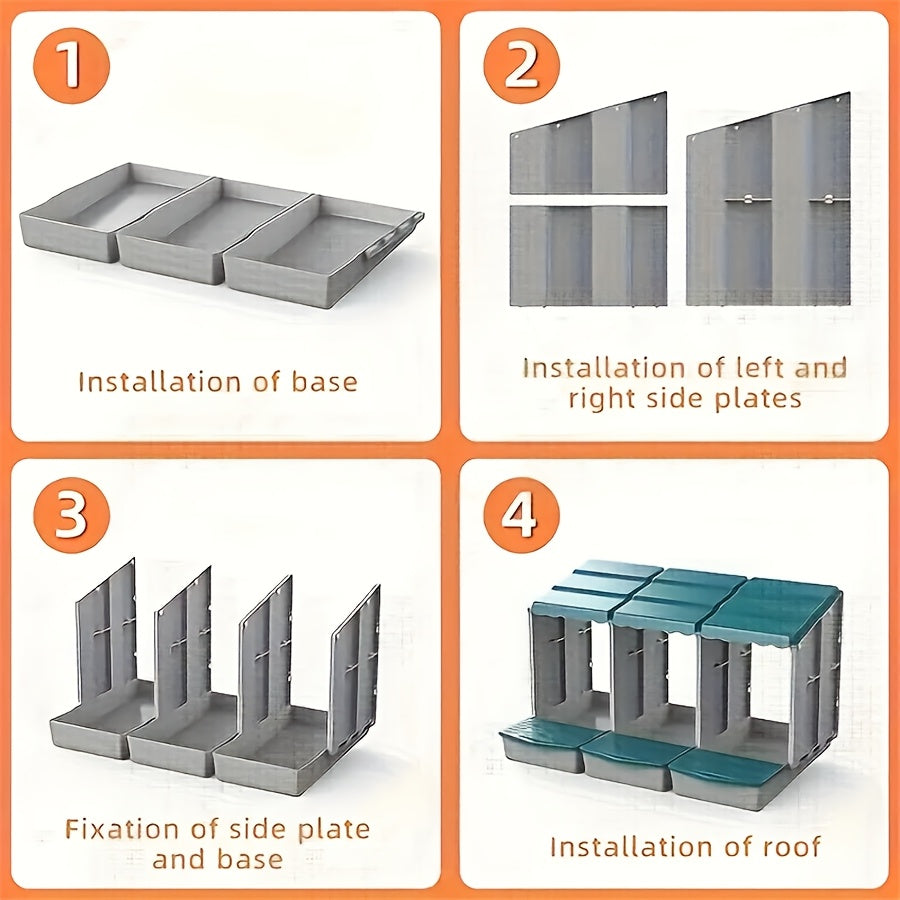 1

Installation of base

2

Installation of left and right side plates

3

Fixation of side plate and base

4

Installation of roof