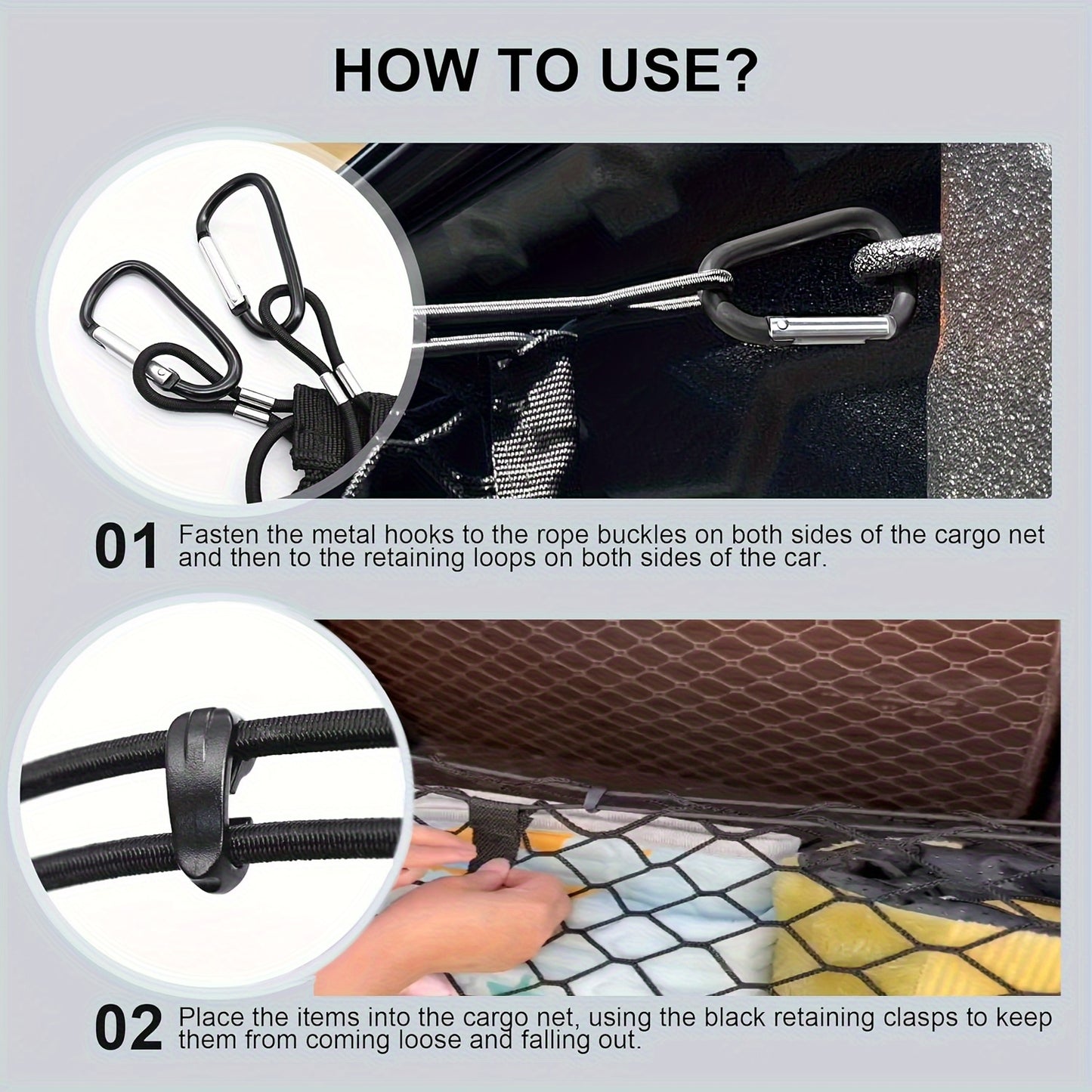 HOW TO USE?

01 Fasten the metal hooks to the rope buckles on both sides of the cargo net and then to the retaining loops on both sides of the car.

02 Place the items into the cargo net, using the black retaining clasps to keep them from coming loose and falling out.