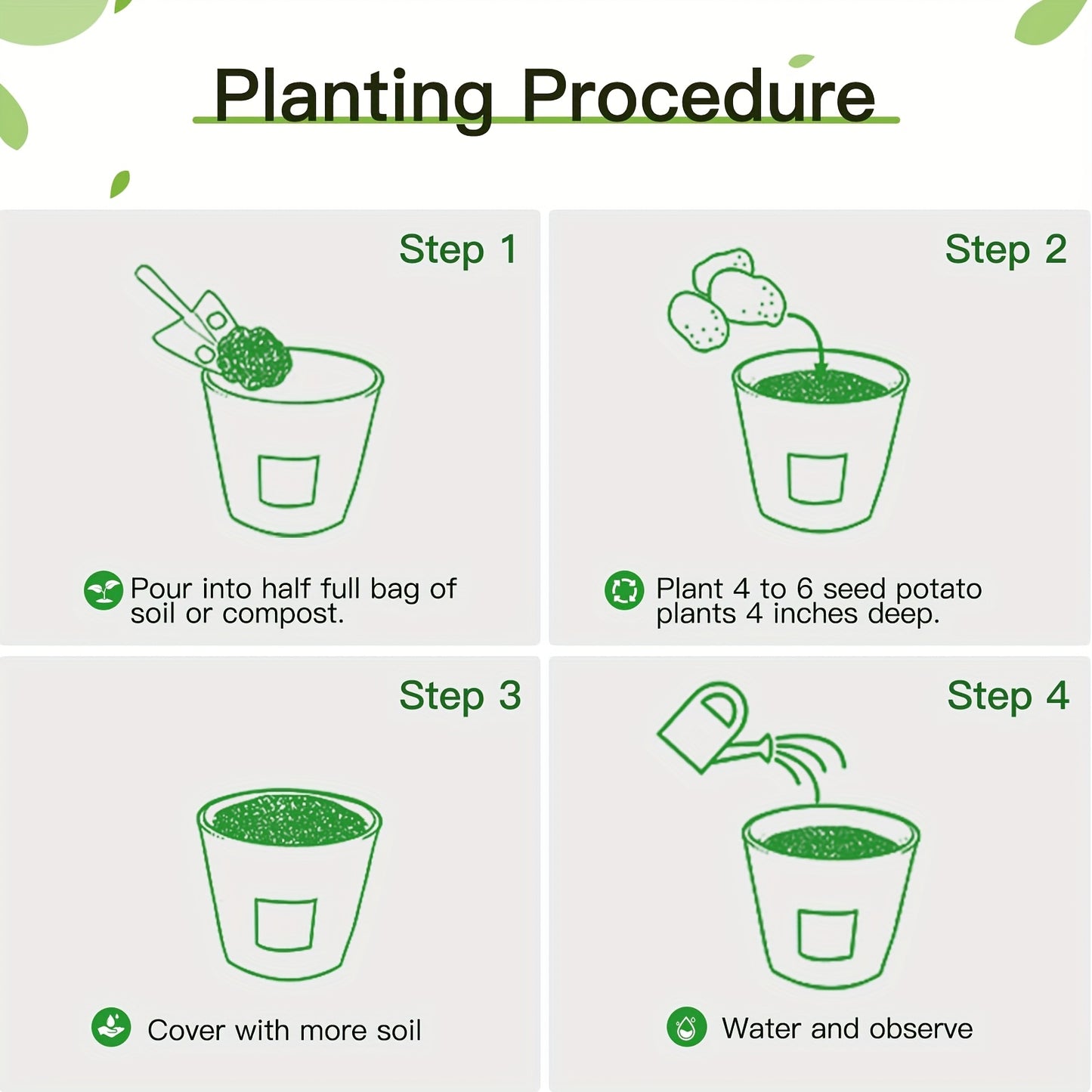 Planting Procedure

Step 1

Pour into half full bag of soil or compost.

Step 2

Plant 4 to 6 seed potato plants 4 inches deep.

Step 3

Cover with more soil

Step 4

Water and observe