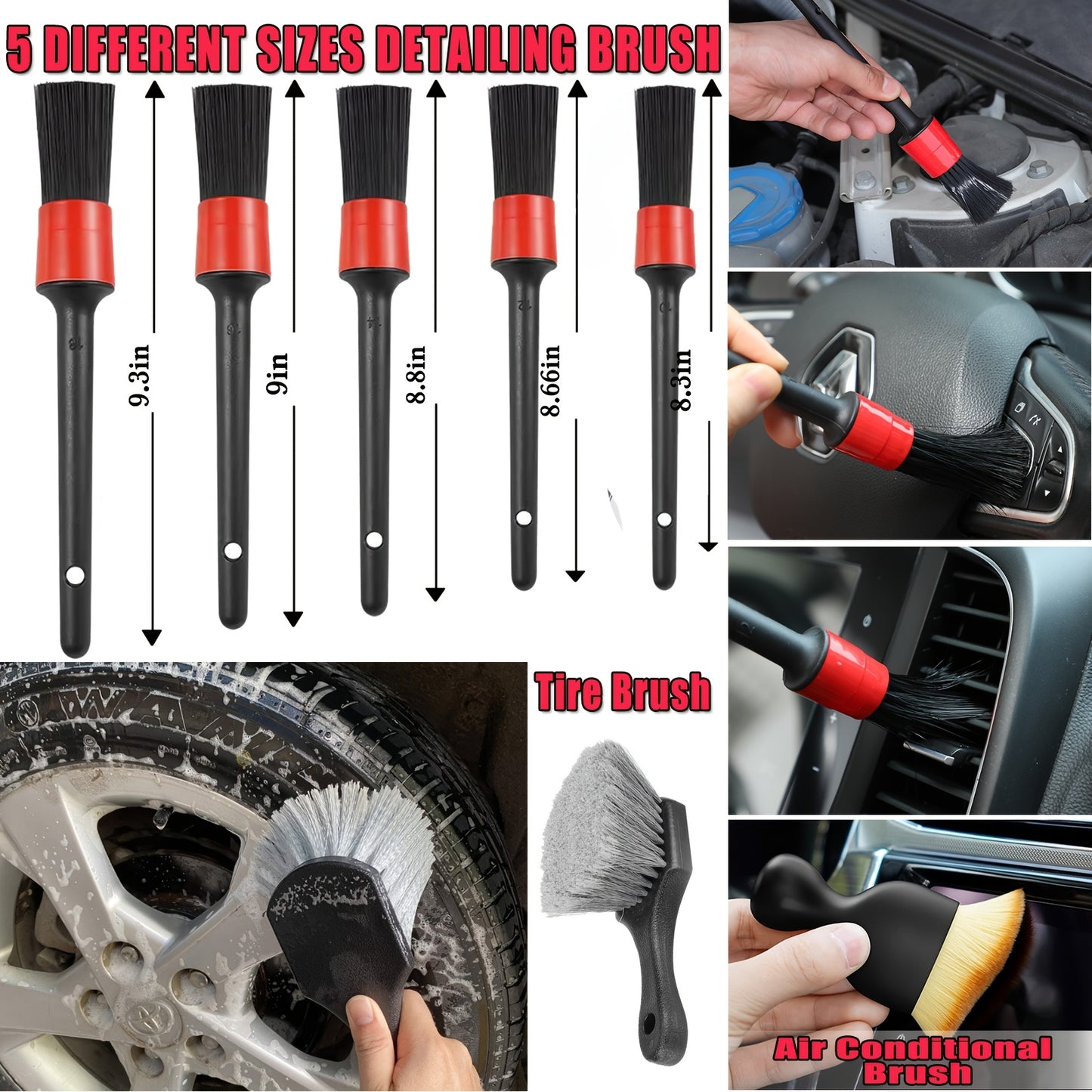 5 DIFFERENT SIZES DETAILING BRUSH

9.3in

9in

8.8in

8.66in

8.3in

Tire Brush

Air Conditional Brush