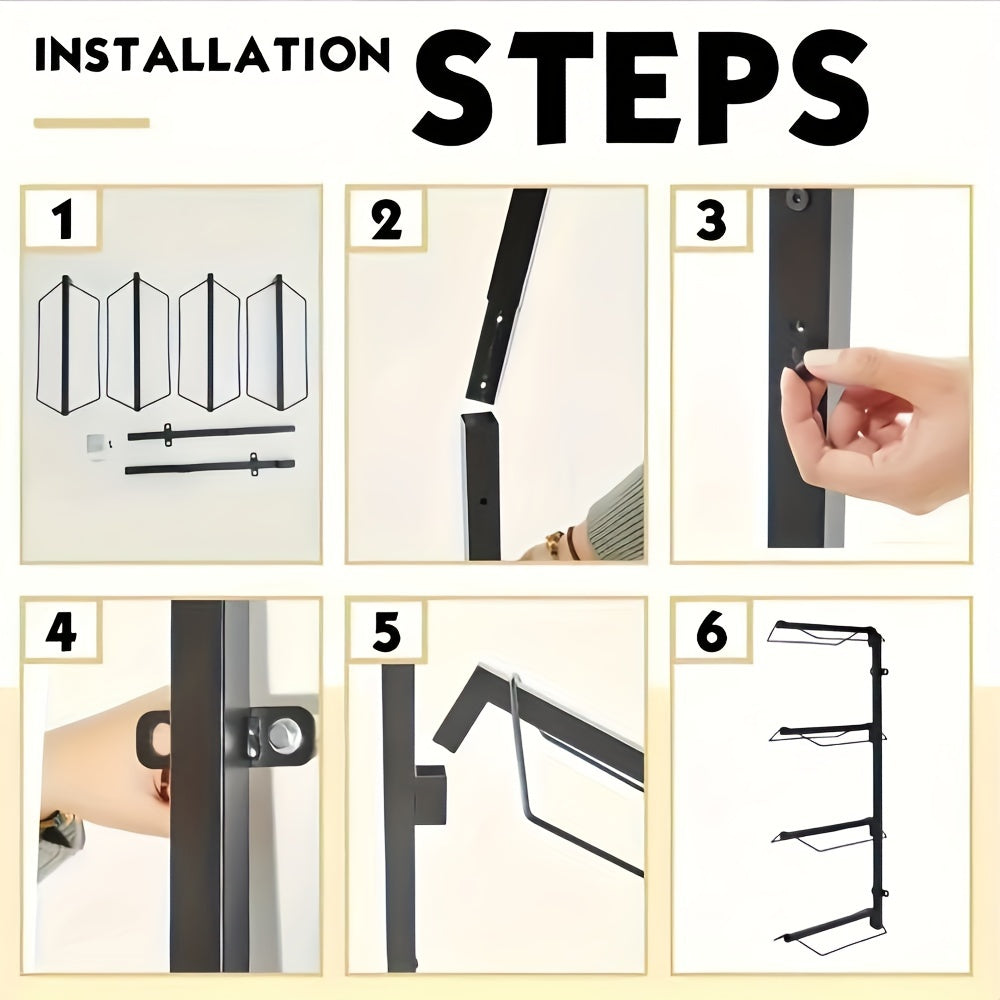 INSTALLATION STEPS

1

2

3

4

5

6